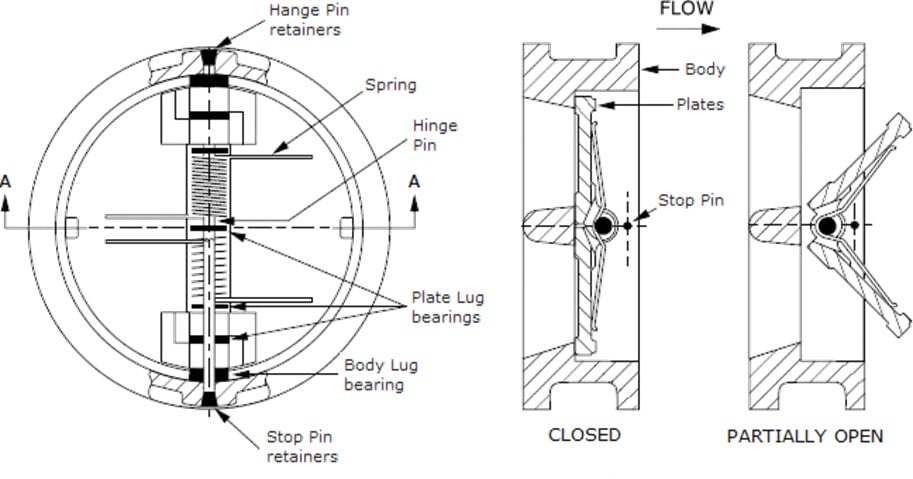 Hange Pin retainers

Spring

Hinge Pin

A

A

Plate Lug bearings

Body Lug bearing

Stop Pin retainers

FLOW

Body

Plates

Stop Pin

CLOSED

PARTIALLY OPEN